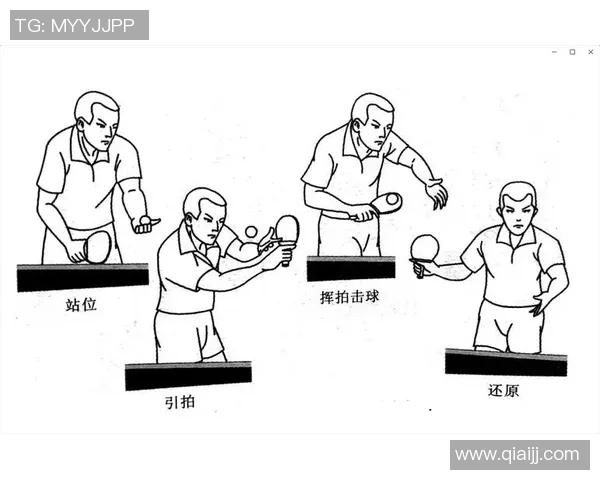 TG: MYYJJPP

站位

引拍

挥拍击球

还原

www.qiaijj.com